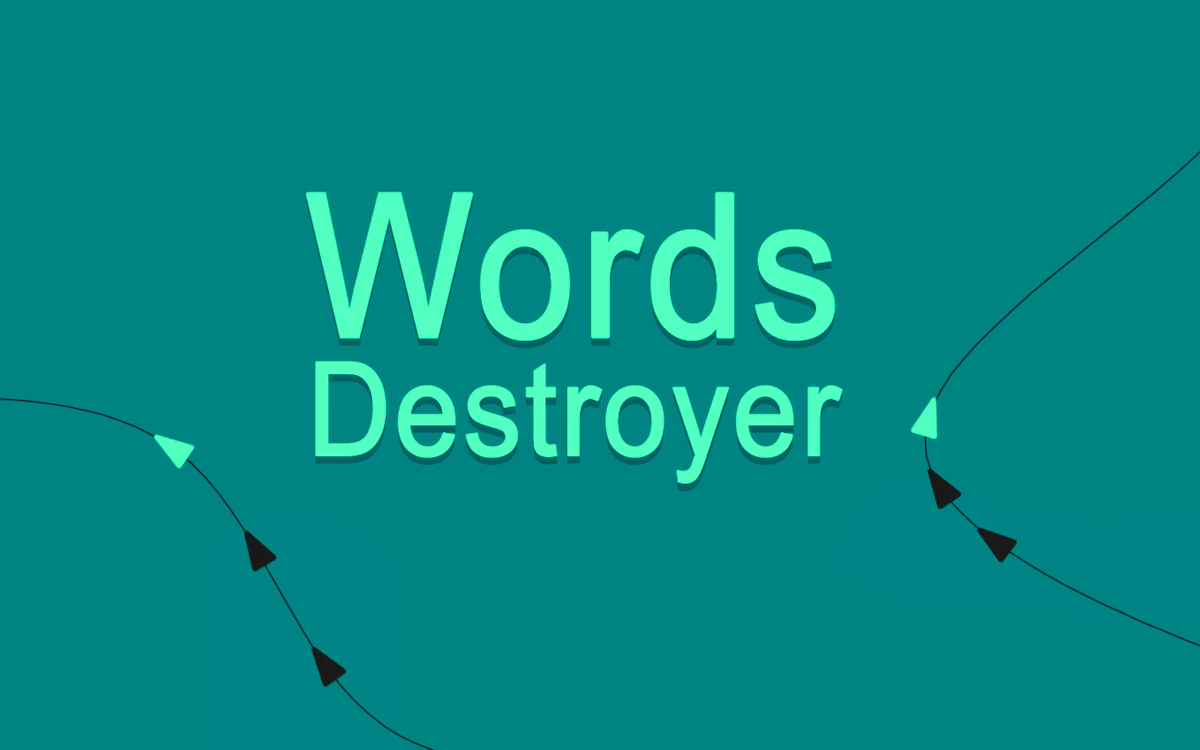 Words
Destroyer